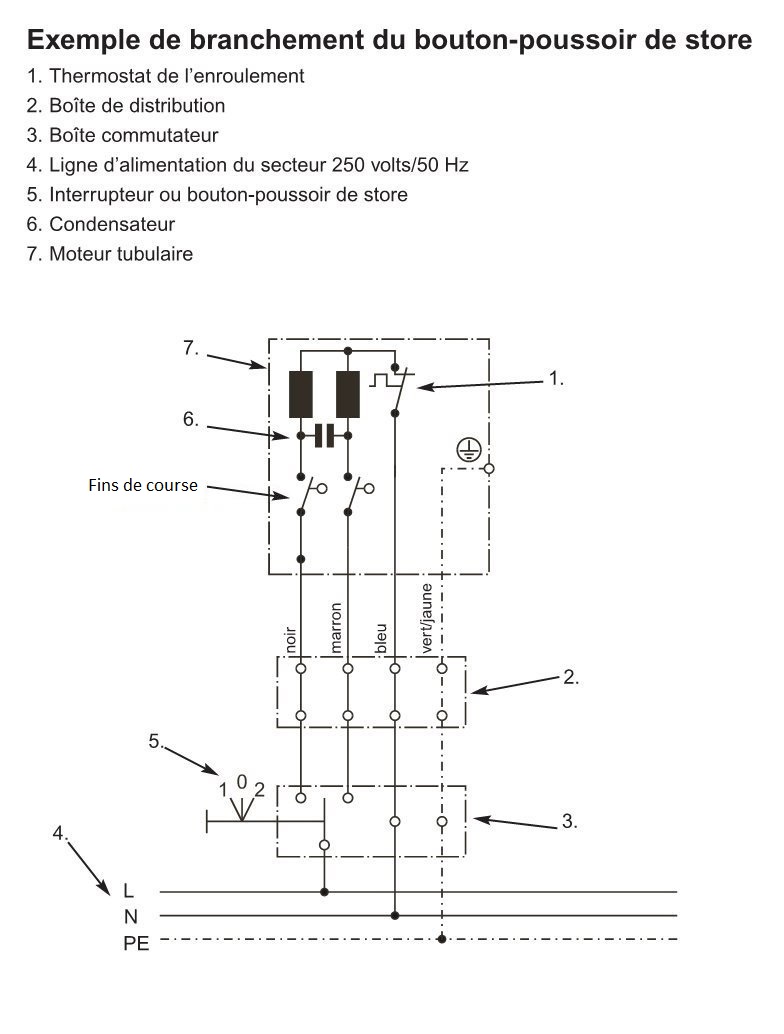 Exemple de branchement du bouton-poussoir de store

1. Thermostat de l'enroulement
2. Boîte de distribution
3. Boîte commutateur
4. Ligne d'alimentation du secteur 250 volts/50 Hz
5. Interrupteur ou bouton-poussoir de store
6. Condensateur
7. Moteur tubulaire

7.
1.
6.
Fins de course
noir
marron
bleu
vert/jaune
2.
5.
1 0 2
3.
4.
L
N
PE