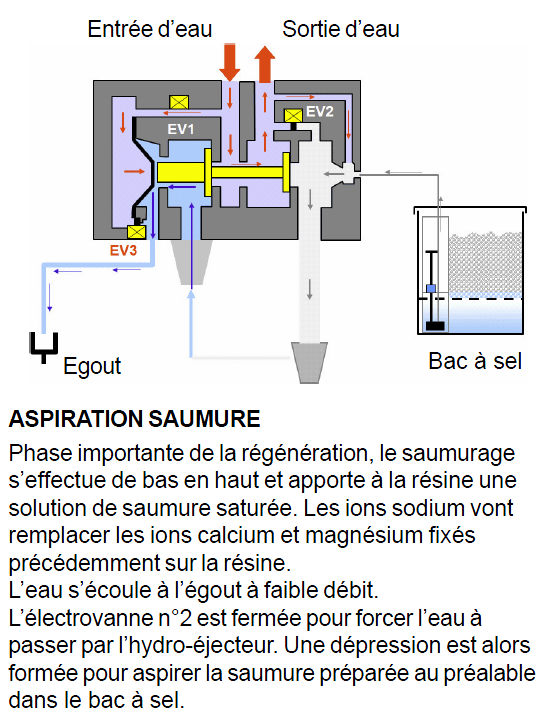 Entrée d'eau

Sortie d'eau

EV1

EV2

EV3

Egout

Bac à sel

ASPIRATION SAUMURE

Phase importante de la régénération, le saumurage s'effectue de bas en haut et apporte à la résine une solution de saumure saturée. Les ions sodium vont remplacer les ions calcium et magnésium fixés précédemment sur la résine.
L'eau s'écoule à l'égout à faible débit.
L'électrovanne n°2 est fermée pour forcer l'eau à passer par l'hydro-éjecteur. Une dépression est alors formée pour aspirer la saumure préparée au préalable dans le bac à sel.