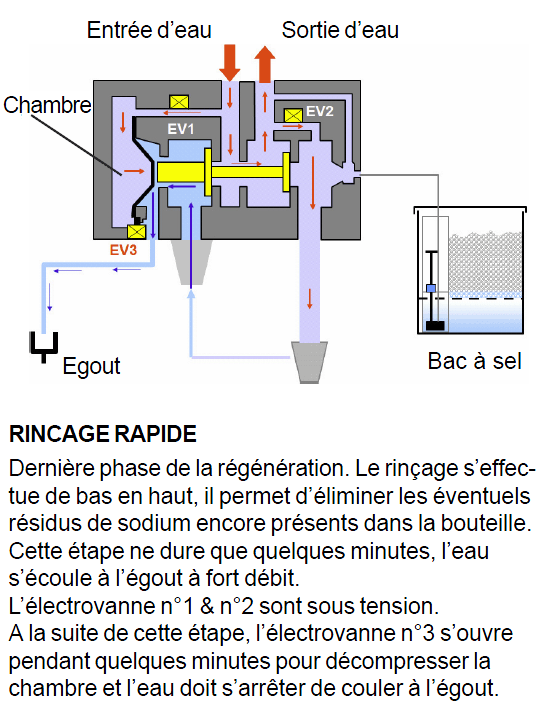 Entrée d'eau
Sortie d'eau
Chambre
EV1
EV2
EV3
Egout
Bac à sel

RINCAGE RAPIDE

Dernière phase de la régénération. Le rinçage s'effectue de bas en haut, il permet d'éliminer les éventuels résidus de sodium encore présents dans la bouteille.
Cette étape ne dure que quelques minutes, l'eau s'écoule à l'égout à fort débit.
L'électrovanne n°1 & n°2 sont sous tension.
A la suite de cette étape, l'électrovanne n°3 s'ouvre pendant quelques minutes pour décompresser la chambre et l'eau doit s'arrêter de couler à l'égout.