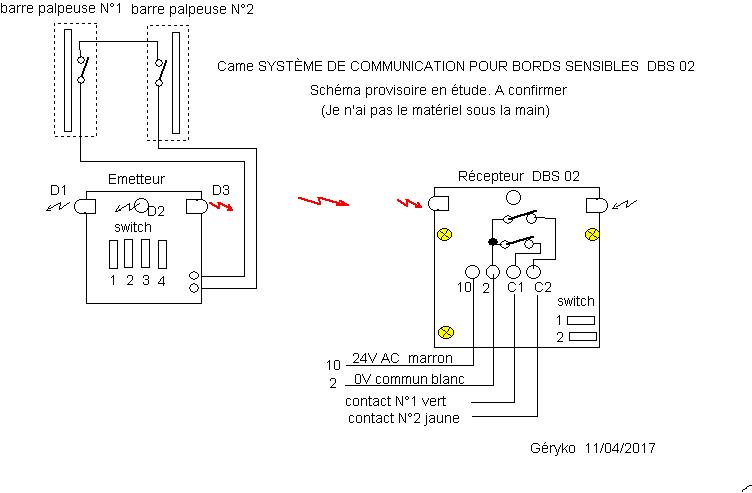 barre palpeuse N°1 barre palpeuse N°2

Came SYSTÈME DE COMMUNICATION POUR BORDS SENSIBLES DBS 02

Schéma provisoire en étude. A confirmer

(Je n'ai pas le matériel sous la main)

Emetteur

D1

D2

D3

switch

1 2 3 4

Récepteur DBS 02

10 2 C1 C2

switch

1

2

10 24V AC marron

2 0V commun blanc

contact N°1 vert

contact N°2 jaune

Géryko 11/04/2017