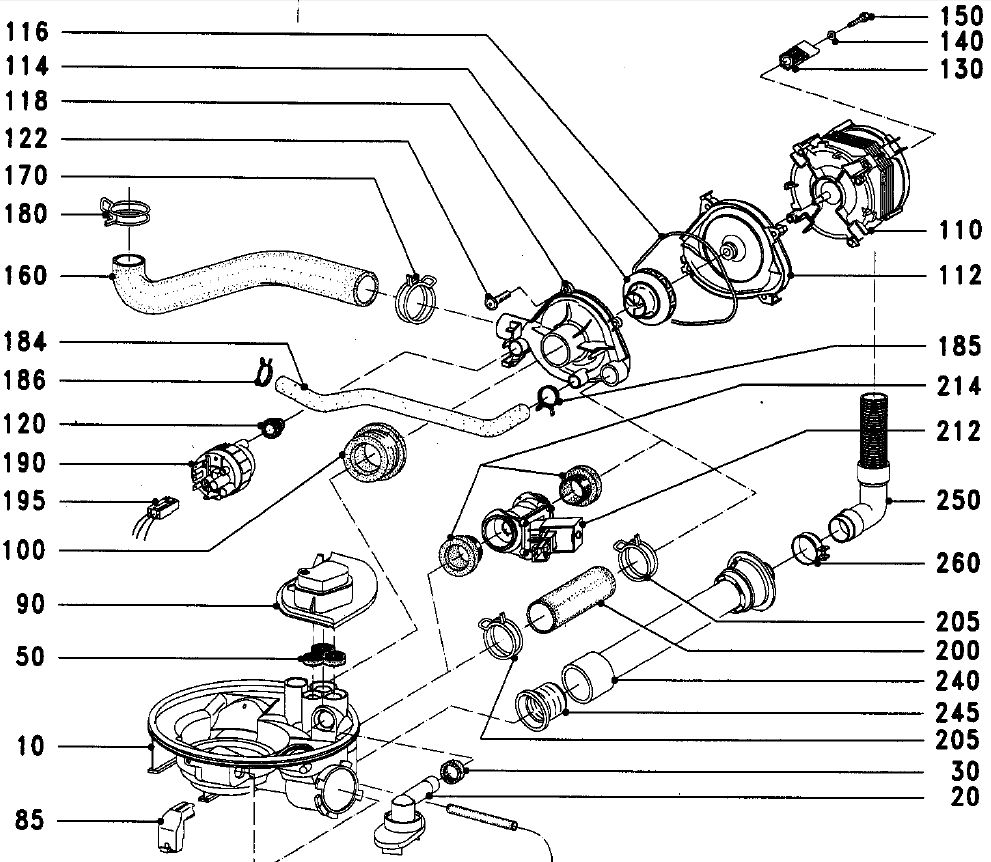 116
114
118
122
170
180
160
184
186
120
190
195
100
90
50
10
85
150
140
130
110
112
185
214
212
250
260
205
200
240
245
205
30
20