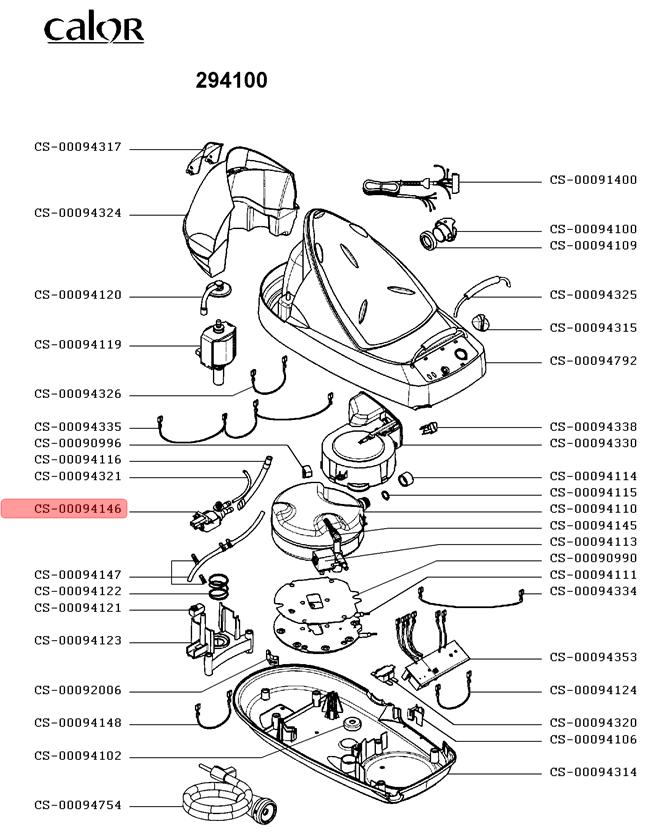 calor

294100

CS-00094317
CS-00094324
CS-00094120
CS-00094119
CS-00094326
CS-00094335
CS-00090996
CS-00094116
CS-00094321
CS-00094146
CS-00094147
CS-00094122
CS-00094121
CS-00094123
CS-00092006
CS-00094148
CS-00094102
CS-00094754

CS-00091400
CS-00094100
CS-00094109
CS-00094325
CS-00094315
CS-00094792
CS-00094338
CS-00094330
CS-00094114
CS-00094115
CS-00094110
CS-00094145
CS-00094113
CS-00090990
CS-00094111
CS-00094334
CS-00094353
CS-00094124
CS-00094320
CS-00094106
CS-00094314