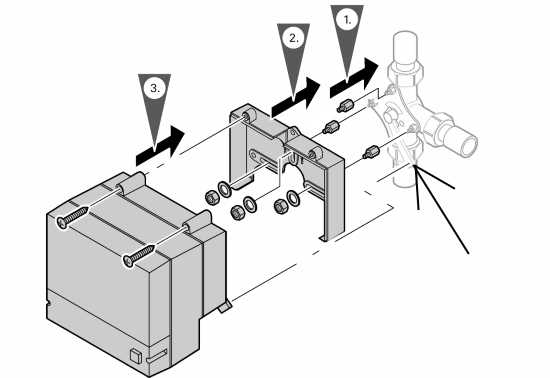 1.

2.

3.