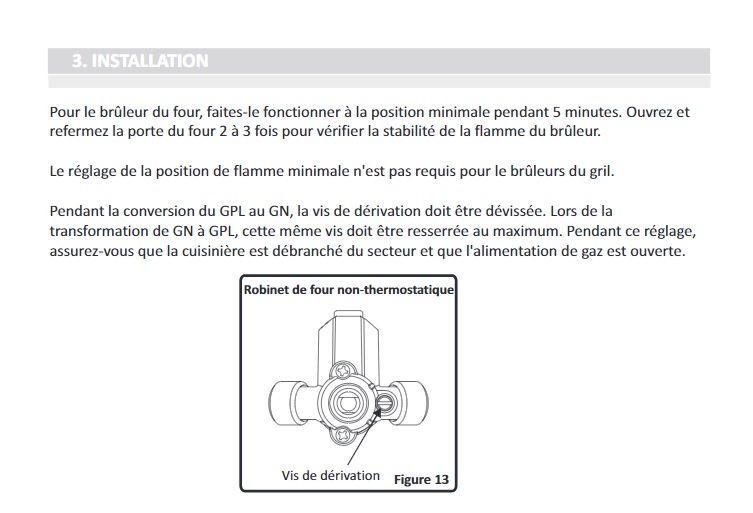 3. INSTALLATION

Pour le brûleur du four, faites-le fonctionner à la position minimale pendant 5 minutes. Ouvrez et refermez la porte du four 2 à 3 fois pour vérifier la stabilité de la flamme du brûleur.

Le réglage de la position de flamme minimale n'est pas requis pour le brûleurs du gril.

Pendant la conversion du GPL au GN, la vis de dérivation doit être dévissée. Lors de la transformation de GN à GPL, cette même vis doit être resserrée au maximum. Pendant ce réglage, assurez-vous que la cuisinière est débranché du secteur et que l'alimentation de gaz est ouverte.

Robinet de four non-thermostatique

Vis de dérivation

Figure 13