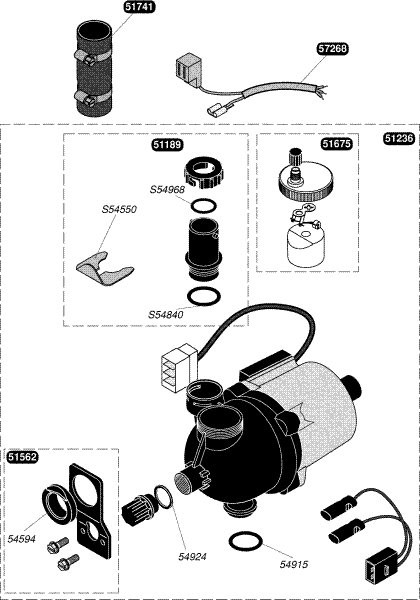 51741

57268

51189

51675

51236

S54968

S54550

S54840

51562

54594

54924

54915