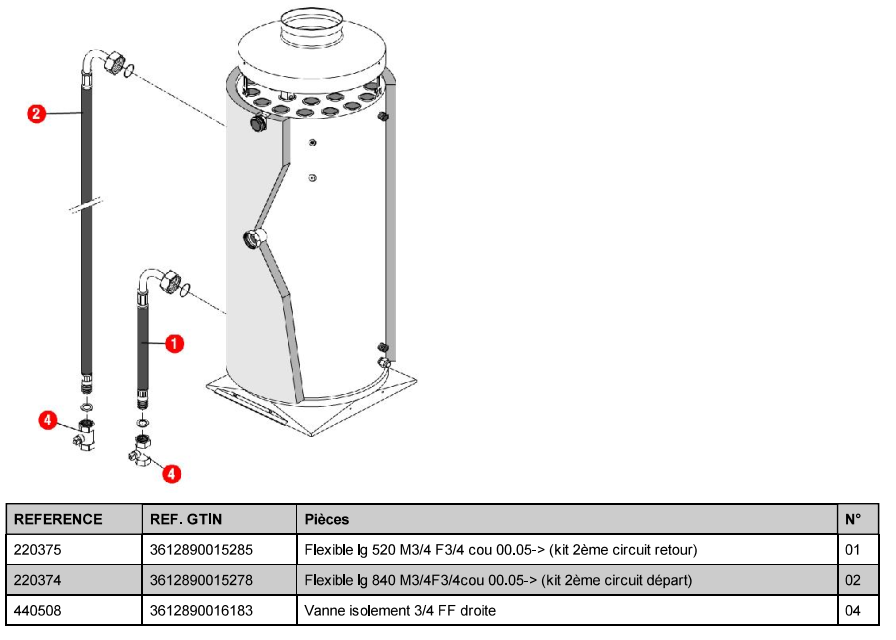 2

1

4

4

| REFERENCE | REF. GTIN | Pièces | N° |
|---|---|---|---|
| 220375 | 3612890015285 | Flexible lg 520 M3/4 F3/4 cou 00.05-> (kit 2ème circuit retour) | 01 |
| 220374 | 3612890015278 | Flexible lg 840 M3/4F3/4cou 00.05-> (kit 2ème circuit départ) | 02 |
| 440508 | 3612890016183 | Vanne isolement 3/4 FF droite | 04 |