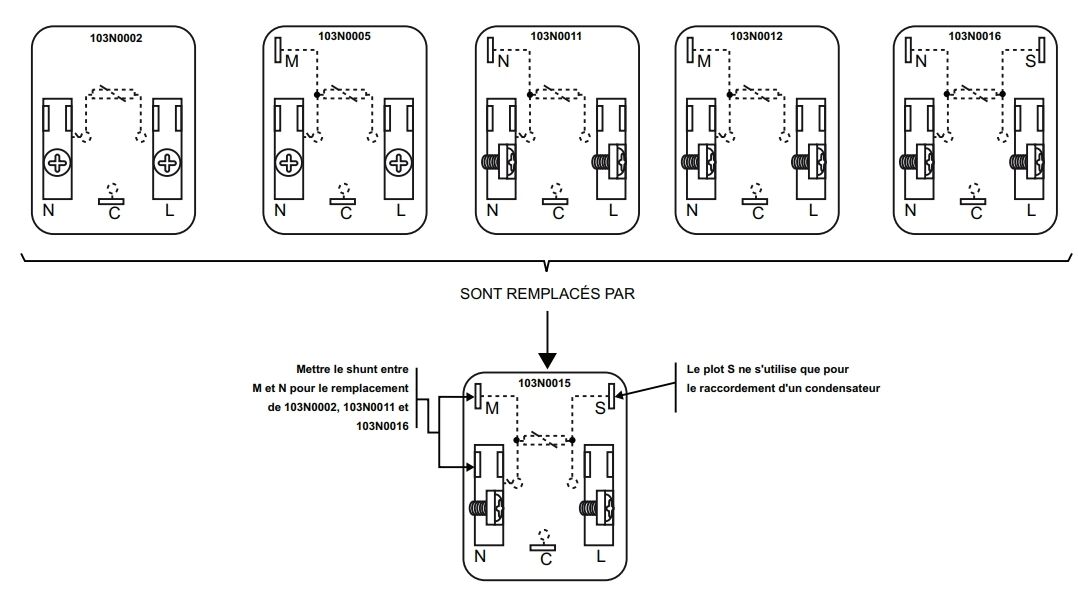 103N0002

N C L

103N0005

M

N C L

103N0011

N

N C L

103N0012

M

N C L

103N0016

N S

N C L

SONT REMPLACÉS PAR

Mettre le shunt entre M et N pour le remplacement de 103N0002, 103N0011 et 103N0016

103N0015

M S

N C L

Le plot S ne s'utilise que pour le raccordement d'un condensateur