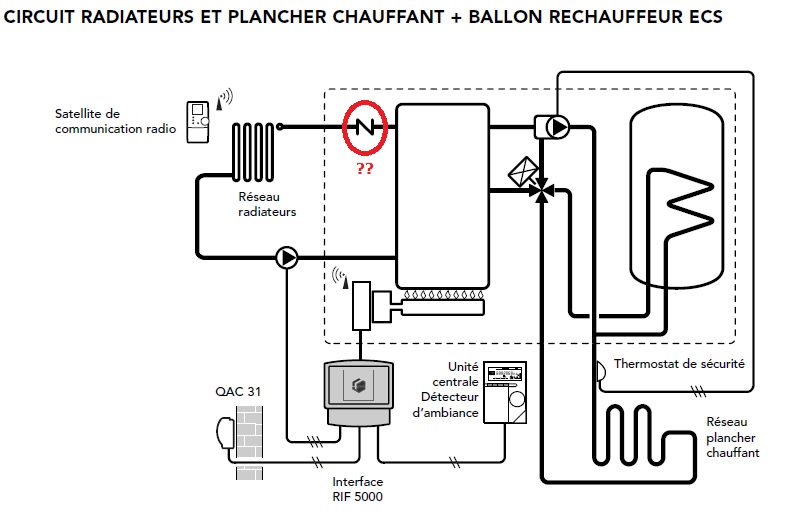 CIRCUIT RADIATEURS ET PLANCHER CHAUFFANT + BALLON RECHAUFFEUR ECS

Satellite de communication radio

??

Réseau radiateurs

Thermostat de sécurité

QAC 31

Unité centrale Détecteur d'ambiance

Réseau plancher chauffant

Interface RIF 5000