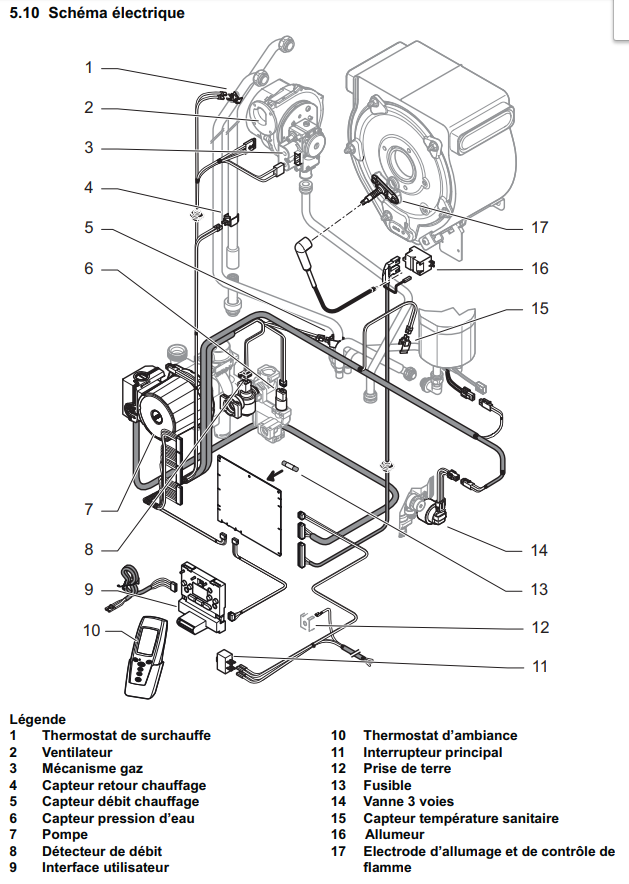 5.10 Schéma électrique

1
2
3
4
5
6
7
8
9
10
17
16
15
14
13
12
11

Légende
1 Thermostat de surchauffe
2 Ventilateur
3 Mécanisme gaz
4 Capteur retour chauffage
5 Capteur débit chauffage
6 Capteur pression d'eau
7 Pompe
8 Détecteur de débit
9 Interface utilisateur

10 Thermostat d'ambiance
11 Interrupteur principal
12 Prise de terre
13 Fusible
14 Vanne 3 voies
15 Capteur température sanitaire
16 Allumeur
17 Electrode d'allumage et de contrôle de flamme