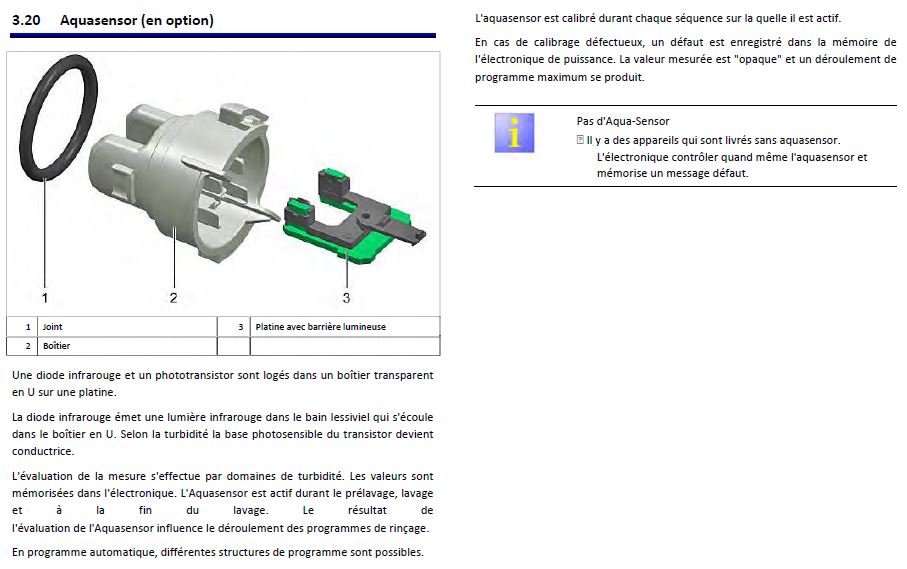 3.20 Aquasensor (en option)

1

2

3

| 1 | Joint | 3 | Platine avec barrière lumineuse |
|---|---|---|---|
| 2 | Boîtier | | |

Une diode infrarouge et un phototransistor sont logés dans un boîtier transparent en U sur une platine.

La diode infrarouge émet une lumière infrarouge dans le bain lessiviel qui s'écoule dans le boîtier en U. Selon la turbidité la base photosensible du transistor devient conductrice.

L'évaluation de la mesure s'effectue par domaines de turbidité. Les valeurs sont mémorisées dans l'électronique. L'Aquasensor est actif durant le prélavage, lavage et à la fin du lavage. Le résultat de l'évaluation de l'Aquasensor influence le déroulement des programmes de rinçage.

En programme automatique, différentes structures de programme sont possibles.

L'aquasensor est calibré durant chaque séquence sur la quelle il est actif.

En cas de calibrage défectueux, un défaut est enregistré dans la mémoire de l'électronique de puissance. La valeur mesurée est "opaque" et un déroulement de programme maximum se produit.

Pas d'Aqua-Sensor
Il y a des appareils qui sont livrés sans aquasensor. L'électronique contrôler quand même l'aquasensor et mémorise un message défaut.