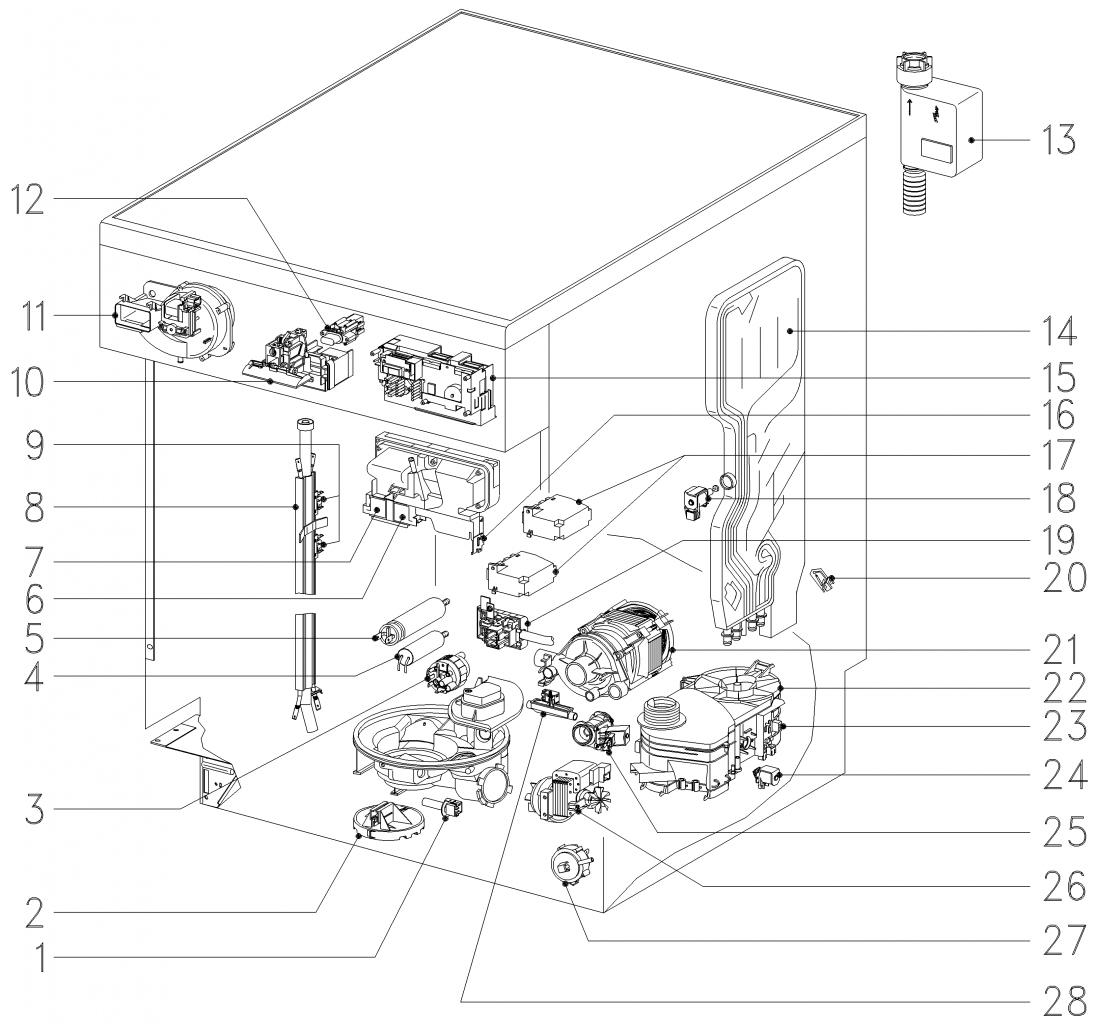 12
11
10
9
8
7
6
5
4
3
2
1
13
14
15
16
17
18
19
20
21
22
23
24
25
26
27
28