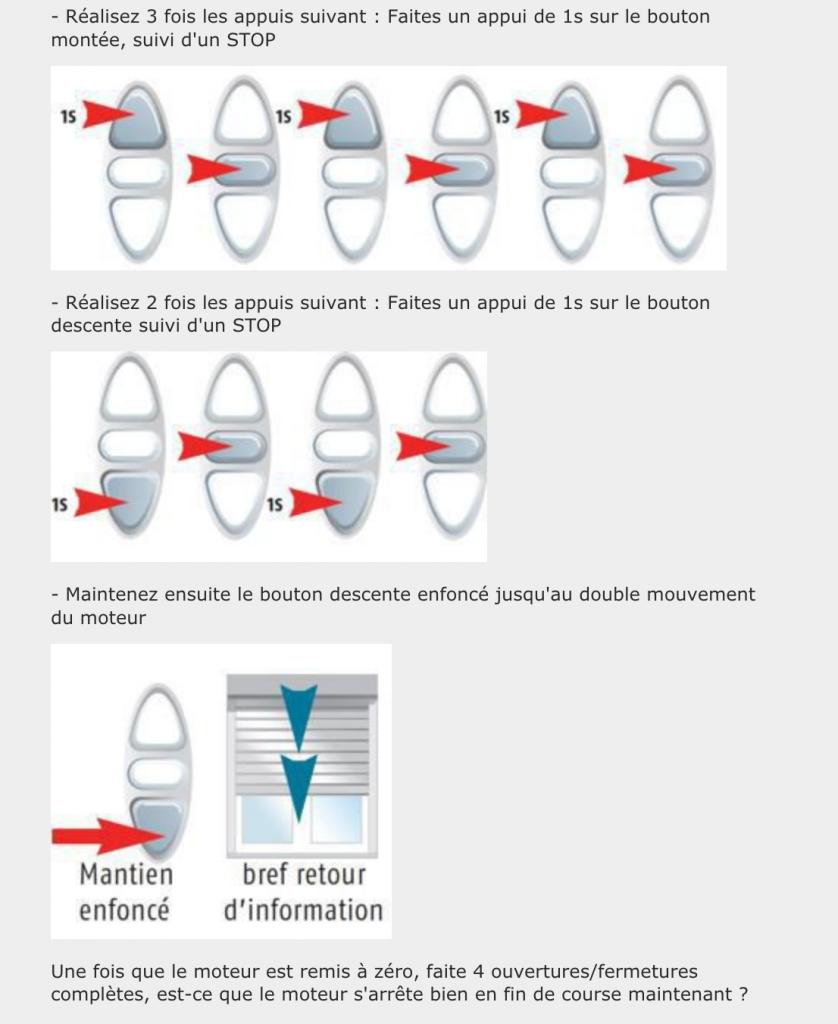 - Réalisez 3 fois les appuis suivant : Faites un appui de 1s sur le bouton montée, suivi d'un STOP

1S

1S

1S

- Réalisez 2 fois les appuis suivant : Faites un appui de 1s sur le bouton descente suivi d'un STOP

1S

1S

- Maintenez ensuite le bouton descente enfoncé jusqu'au double mouvement du moteur

Mantien enfoncé

bref retour d'information

Une fois que le moteur est remis à zéro, faite 4 ouvertures/fermetures complètes, est-ce que le moteur s'arrête bien en fin de course maintenant ?