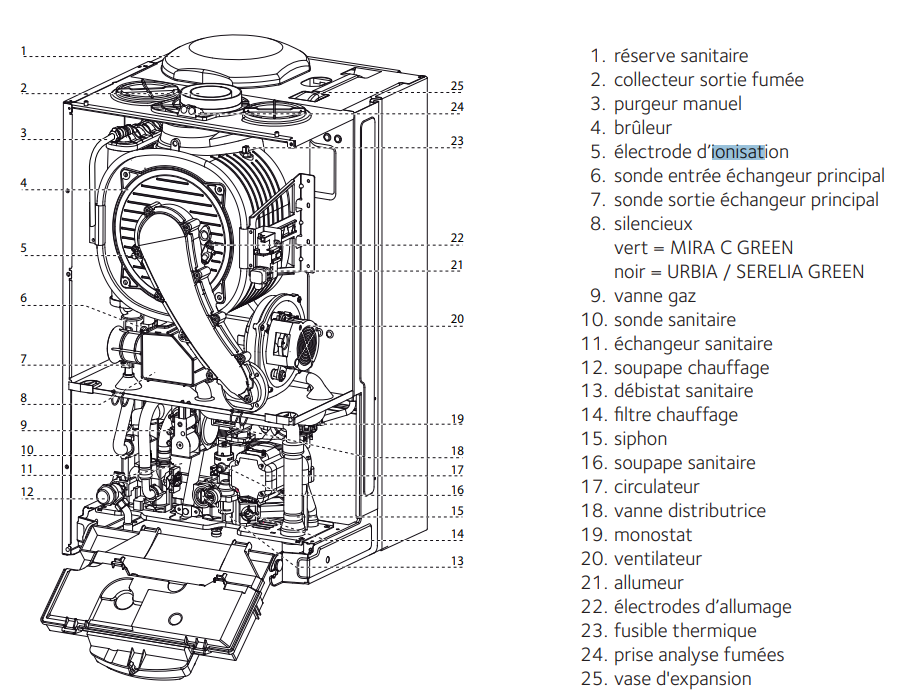 1
2
3
4
5
6
7
8
9
10
11
12

25
24
23
22
21
20
19
18
17
16
15
14
13

1. réserve sanitaire
2. collecteur sortie fumée
3. purgeur manuel
4. brûleur
5. électrode d'ionisation
6. sonde entrée échangeur principal
7. sonde sortie échangeur principal
8. silencieux
vert = MIRA C GREEN
noir = URBIA / SERELIA GREEN
9. vanne gaz
10. sonde sanitaire
11. échangeur sanitaire
12. soupape chauffage
13. débistat sanitaire
14. filtre chauffage
15. siphon
16. soupape sanitaire
17. circulateur
18. vanne distributrice
19. monostat
20. ventilateur
21. allumeur
22. électrodes d'allumage
23. fusible thermique
24. prise analyse fumées
25. vase d'expansion