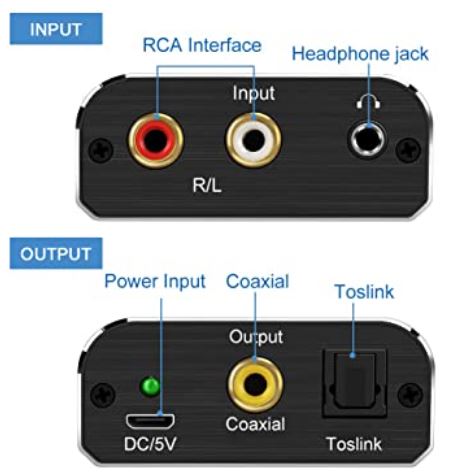 INPUT

RCA Interface

Headphone jack

Input

R/L

OUTPUT

Power Input

Coaxial

Toslink

Output

DC/5V

Coaxial

Toslink