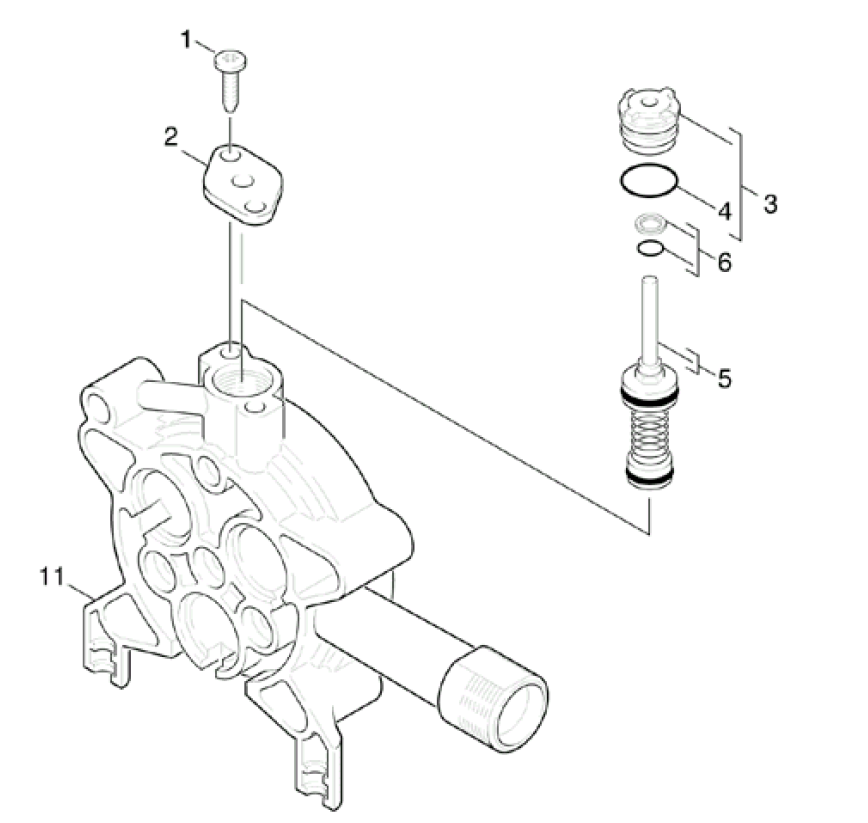 1
2
3
4
6
5
11