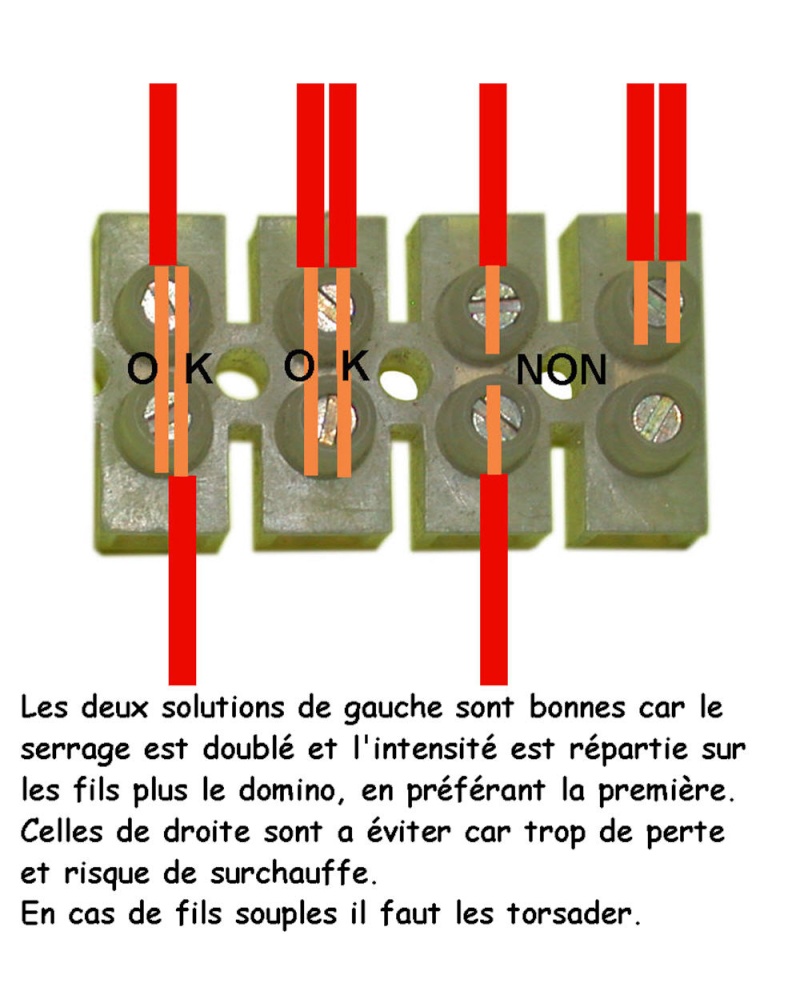 O K O K NON

Les deux solutions de gauche sont bonnes car le serrage est doublé et l'intensité est répartie sur les fils plus le domino, en préférant la première.
Celles de droite sont a éviter car trop de perte et risque de surchauffe.
En cas de fils souples il faut les torsader.