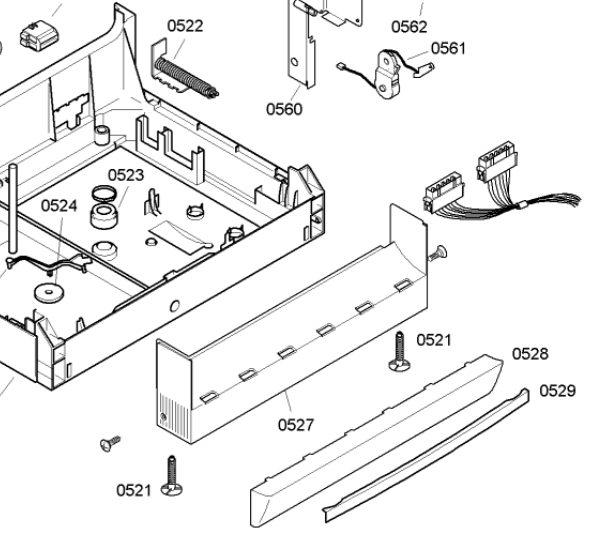 0522
0562
0561
0560
0523
0524
0521
0528
0529
0527
0521