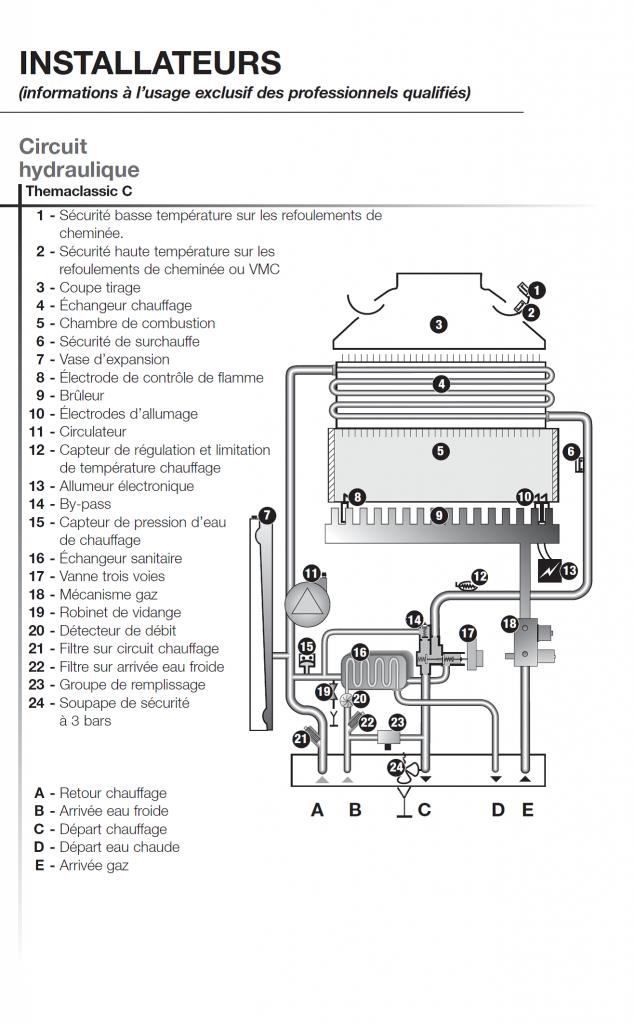 INSTALLATEURS
(informations à l'usage exclusif des professionnels qualifiés)

Circuit hydraulique
Themaclassic C

1 - Sécurité basse température sur les refoulements de cheminée.
2 - Sécurité haute température sur les refoulements de cheminée ou VMC
3 - Coupe tirage
4 - Échangeur chauffage
5 - Chambre de combustion
6 - Sécurité de surchauffe
7 - Vase d'expansion
8 - Électrode de contrôle de flamme
9 - Brûleur
10 - Électrodes d'allumage
11 - Circulateur
12 - Capteur de régulation et limitation de température chauffage
13 - Allumeur électronique
14 - By-pass
15 - Capteur de pression d'eau de chauffage
16 - Échangeur sanitaire
17 - Vanne trois voies
18 - Mécanisme gaz
19 - Robinet de vidange
20 - Détecteur de débit
21 - Filtre sur circuit chauffage
22 - Filtre sur arrivée eau froide
23 - Groupe de remplissage
24 - Soupape de sécurité à 3 bars

A - Retour chauffage
B - Arrivée eau froide
C - Départ chauffage
D - Départ eau chaude
E - Arrivée gaz

1 2 3 4 5 6 7 8 9 10 11 12 13 14 15 16 17 18 19 20 21 22 23 24
A B C D E