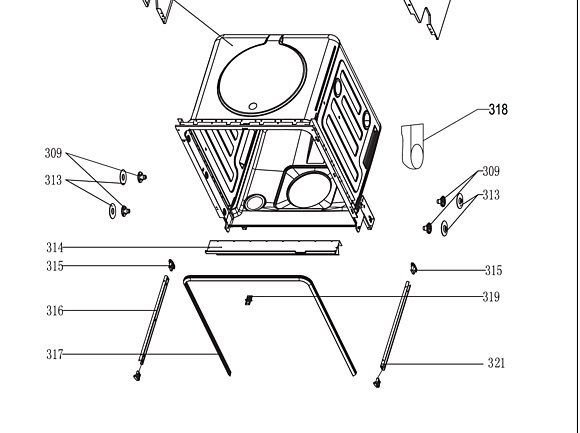 318
309
313
309
313
314
315
315
319
316
317
321