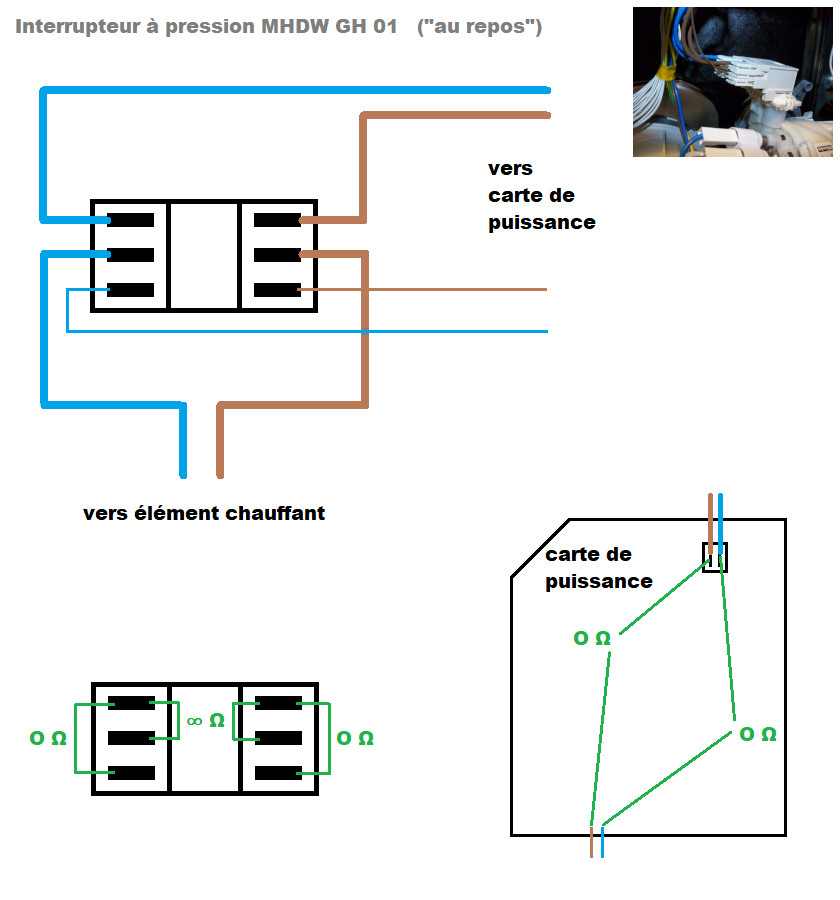 Interrupteur à pression MHDW GH 01 ("au repos")

vers carte de puissance

vers élément chauffant

O Ω

∞ Ω

O Ω

carte de puissance

O Ω

O Ω