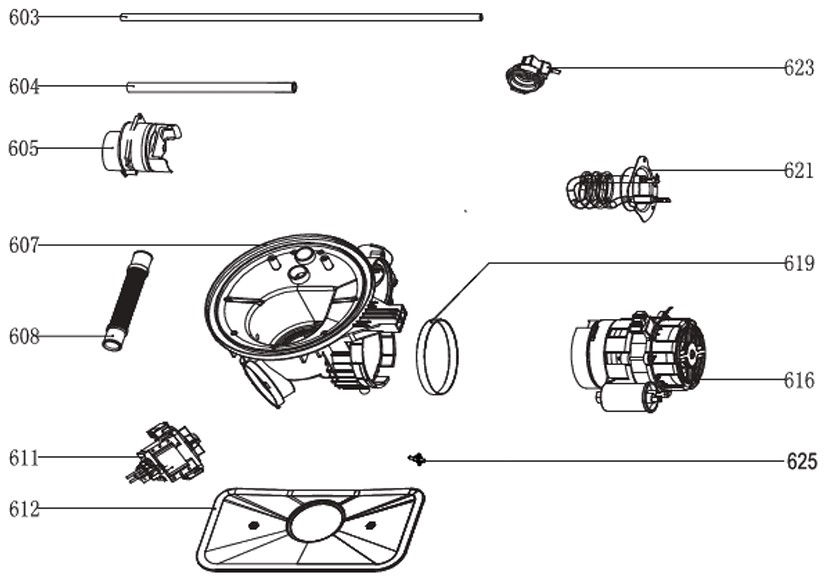 603
604
605
607
608
611
612
623
621
619
616
625