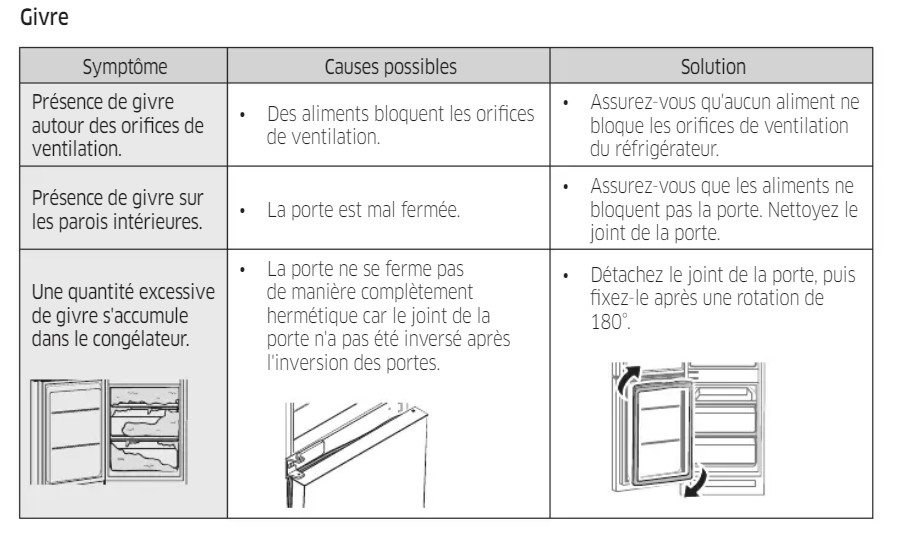 Givre

| Symptôme | Causes possibles | Solution |
|---|---|---|
| Présence de givre autour des orifices de ventilation. | • Des aliments bloquent les orifices de ventilation. | • Assurez-vous qu'aucun aliment ne bloque les orifices de ventilation du réfrigérateur. |
| Présence de givre sur les parois intérieures. | • La porte est mal fermée. | • Assurez-vous que les aliments ne bloquent pas la porte. Nettoyez le joint de la porte. |
| Une quantité excessive de givre s'accumule dans le congélateur. | • La porte ne se ferme pas de manière complètement hermétique car le joint de la porte n'a pas été inversé après l'inversion des portes. | • Détachez le joint de la porte, puis fixez-le après une rotation de 180°. |