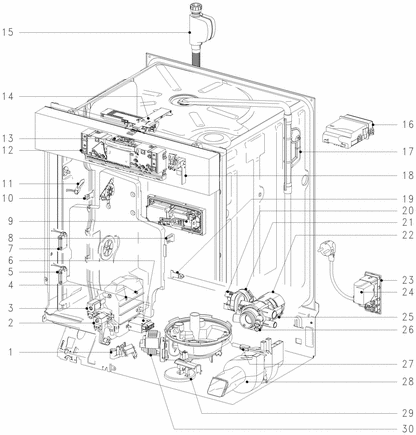 15
14
13
12
11
10
9
8
7
6
5
4
3
2
1
16
17
18
19
20
21
22
23
24
25
26
27
28
29
30