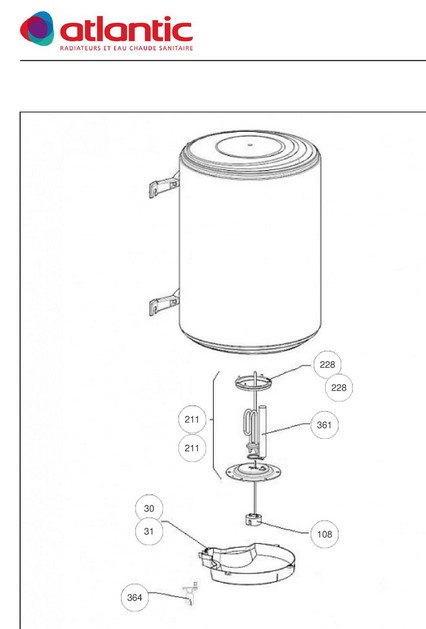 atlantic
RADIATEURS ET EAU CHAUDE SANITAIRE

228
228
211
211
361
30
31
108
364