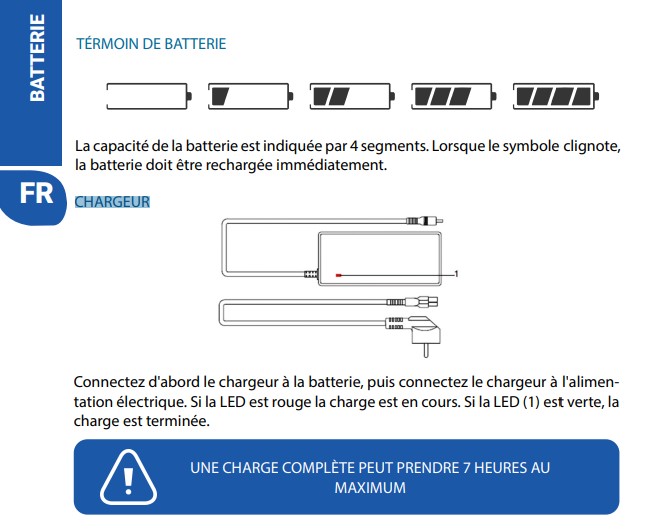 BATTERIE

FR

TÉRMOIN DE BATTERIE

La capacité de la batterie est indiquée par 4 segments. Lorsque le symbole clignote, la batterie doit être rechargée immédiatement.

CHARGEUR

1

Connectez d'abord le chargeur à la batterie, puis connectez le chargeur à l'alimentation électrique. Si la LED est rouge la charge est en cours. Si la LED (1) est verte, la charge est terminée.

UNE CHARGE COMPLÈTE PEUT PRENDRE 7 HEURES AU MAXIMUM