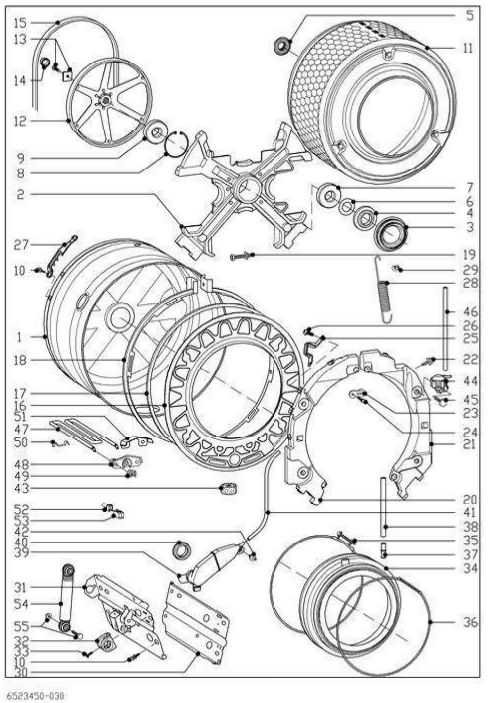 15
13
14
12
9
8
2
27
10
1
18
17
16
51
47
50
48
49
43
52
53
42
40
39
31
54
55
32
33
10
30
5
11
7
6
4
3
19
29
28
46
26
25
22
44
45
23
24
21
20
41
38
35
37
34
36
6523450-030