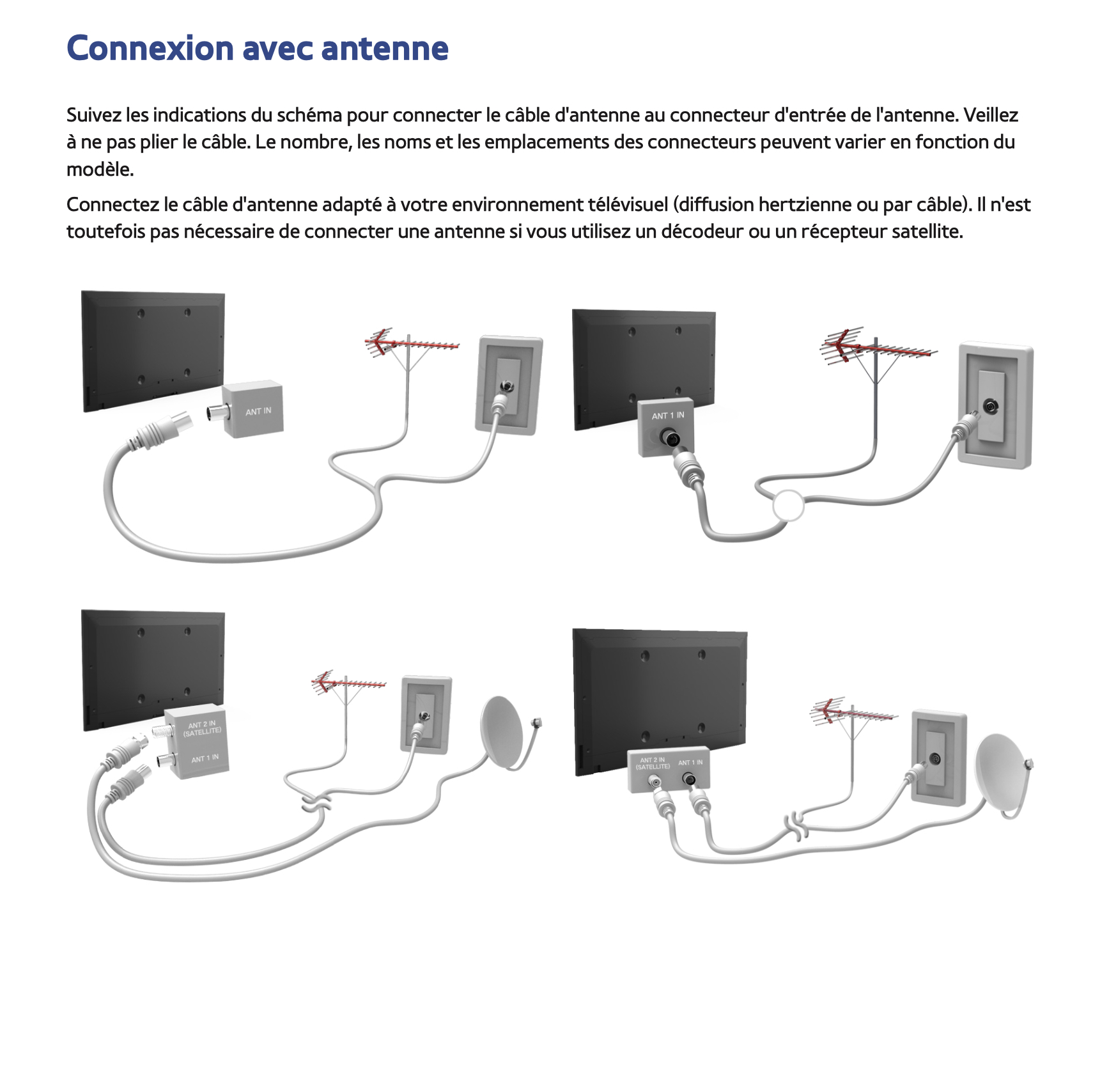 Connexion avec antenne

Suivez les indications du schéma pour connecter le câble d'antenne au connecteur d'entrée de l'antenne. Veillez à ne pas plier le câble. Le nombre, les noms et les emplacements des connecteurs peuvent varier en fonction du modèle.

Connectez le câble d'antenne adapté à votre environnement télévisuel (diffusion hertzienne ou par câble). Il n'est toutefois pas nécessaire de connecter une antenne si vous utilisez un décodeur ou un récepteur satellite.

ANT IN

ANT 1 IN

ANT 2 IN (SATELLITE)

ANT 1 IN

ANT 2 IN (SATELLITE)

ANT 1 IN