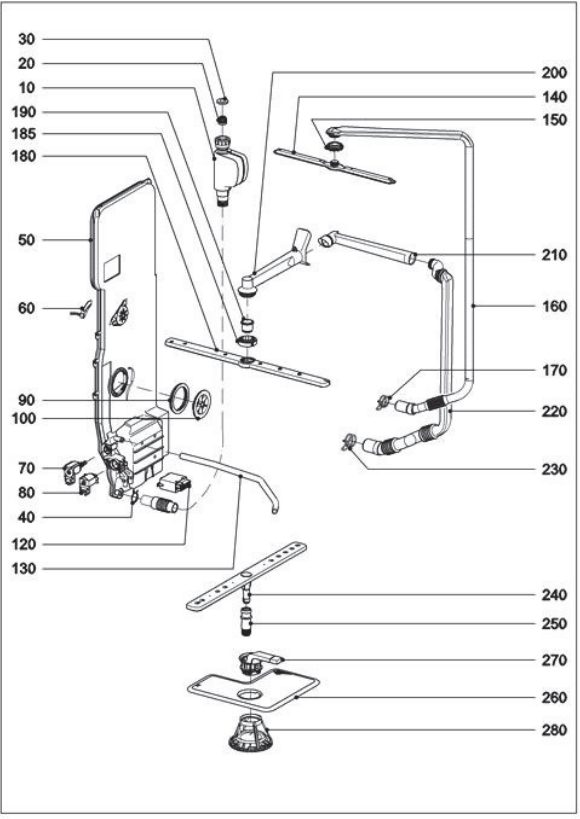 30
20
10
190
185
180
50
60
90
100
70
80
40
120
130
200
140
150
210
160
170
220
230
240
250
270
260
280