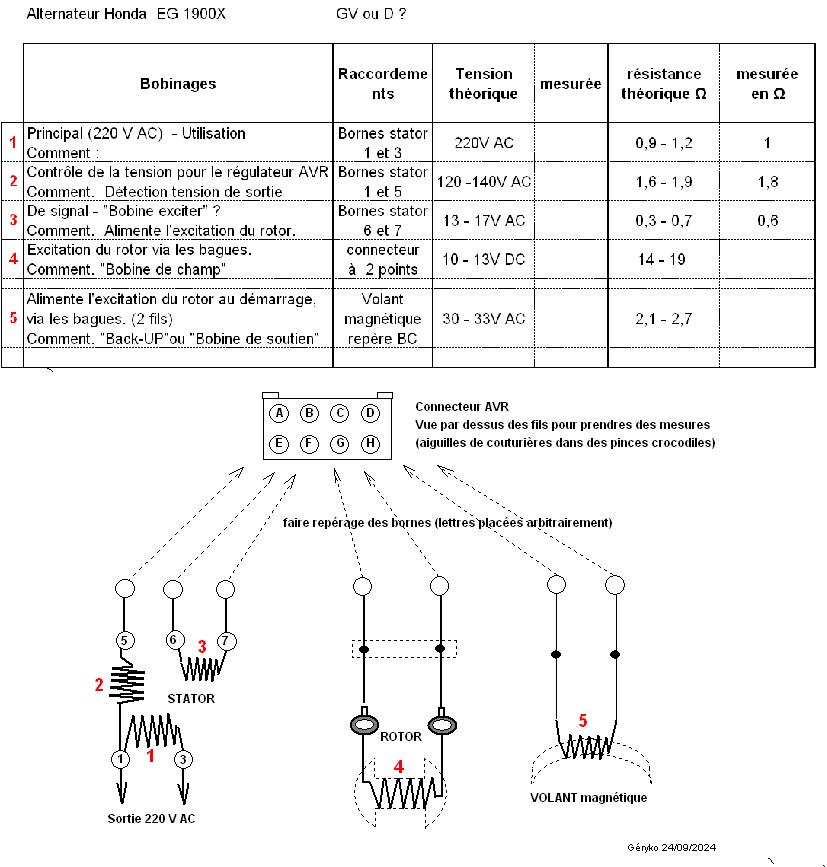 Alternateur Honda EG 1900X GV ou D ?

| | Bobinages | Raccordements | Tension théorique | mesurée | résistance théorique Ω | mesurée en Ω |
|---|---|---|---|---|---|---|
| 1 | Principal (220 V AC) - Utilisation Comment : | Bornes stator 1 et 3 | 220V AC | | 0,9 - 1,2 | 1 |
| 2 | Contrôle de la tension pour le régulateur AVR Comment. Détection tension de sortie | Bornes stator 1 et 5 | 120 -140V AC | | 1,6 - 1,9 | 1,8 |
| 3 | De signal - "Bobine exciter" ? Comment. Alimente l'excitation du rotor. | Bornes stator 6 et 7 | 13 - 17V AC | | 0,3 - 0,7 | 0,6 |
| 4 | Excitation du rotor via les bagues. Comment. "Bobine de champ" | connecteur à 2 points | 10 - 13V DC | | 14 - 19 | |
| 5 | Alimente l'excitation du rotor au démarrage, via les bagues. (2 fils) Comment. "Back-UP"ou "Bobine de soutien" | Volant magnétique repère BC | 30 - 33V AC | | 2,1 - 2,7 | |

A B C D
E F G H

Connecteur AVR
Vue par dessus des fils pour prendres des mesures
(aiguilles de couturières dans des pinces crocodiles)

faire repérage des bornes (lettres placées arbitrairement)

5 6 3 7
2
STATOR
1 1 3
Sortie 220 V AC

ROTOR
4

5
VOLANT magnétique

Géryko 24/09/2024