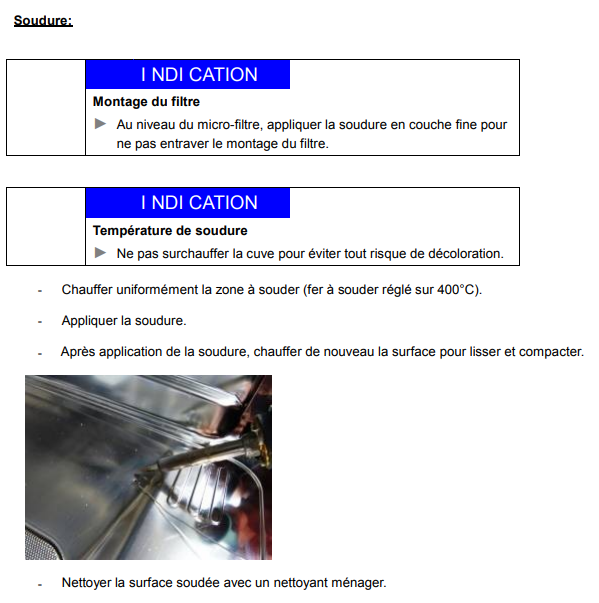 Soudure:

I NDI CATION

Montage du filtre

► Au niveau du micro-filtre, appliquer la soudure en couche fine pour ne pas entraver le montage du filtre.

I NDI CATION

Température de soudure

► Ne pas surchauffer la cuve pour éviter tout risque de décoloration.

- Chauffer uniformément la zone à souder (fer à souder réglé sur 400°C).

- Appliquer la soudure.

- Après application de la soudure, chauffer de nouveau la surface pour lisser et compacter.

- Nettoyer la surface soudée avec un nettoyant ménager.