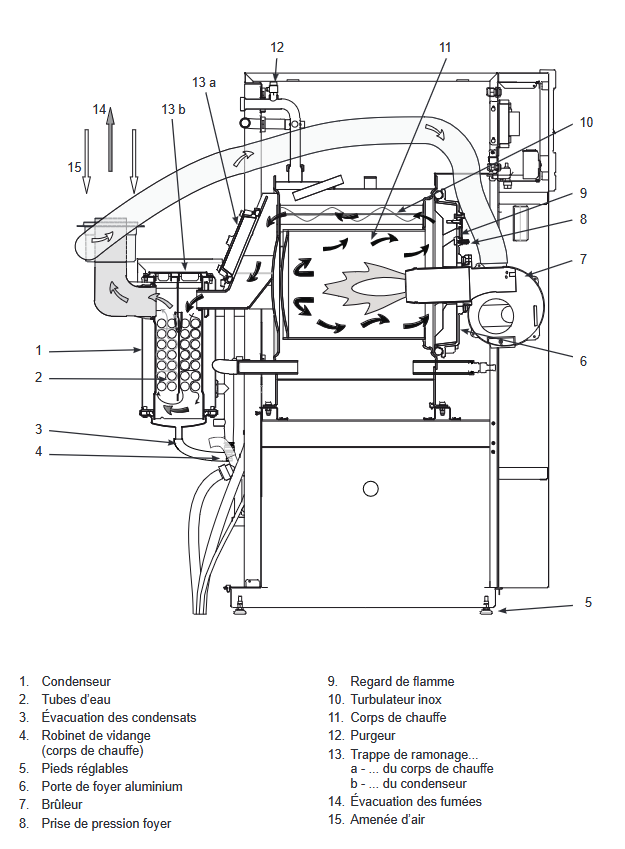 12
11
13 a
14
13 b
10
15
9
8
7
1
2
6
3
4
5

1. Condenseur
2. Tubes d'eau
3. Évacuation des condensats
4. Robinet de vidange (corps de chauffe)
5. Pieds réglables
6. Porte de foyer aluminium
7. Brûleur
8. Prise de pression foyer

9. Regard de flamme
10. Turbulateur inox
11. Corps de chauffe
12. Purgeur
13. Trappe de ramonage...
a - ... du corps de chauffe
b - ... du condenseur
14. Évacuation des fumées
15. Amenée d'air