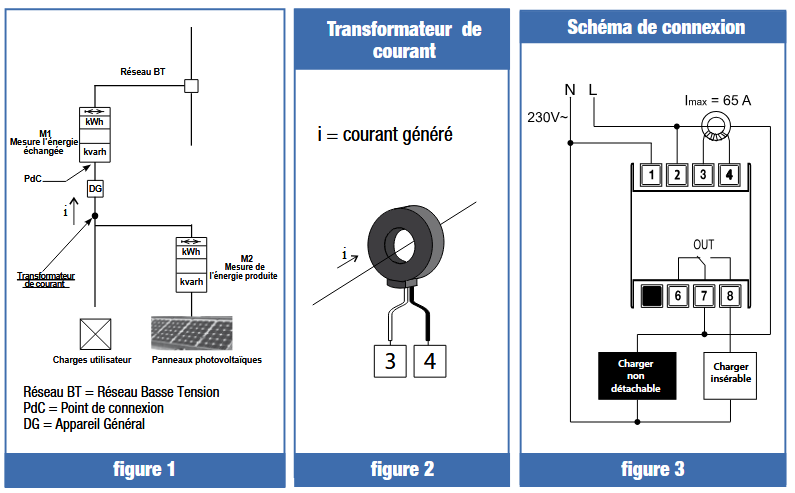 Réseau BT

kWh

kvarh

M1
Mesure l'énergie échangée

PdC

DG

i

Transformateur de courant

kWh

kvarh

M2
Mesure de l'énergie produite

Charges utilisateur

Panneaux photovoltaïques

Réseau BT = Réseau Basse Tension
PdC = Point de connexion
DG = Appareil Général

figure 1

Transformateur de courant

i = courant généré

i

3

4

figure 2

Schéma de connexion

N L

230V~

$I_{max}$ = 65 A

1 2 3 4

OUT

6 7 8

Charger non détachable

Charger insérable

figure 3