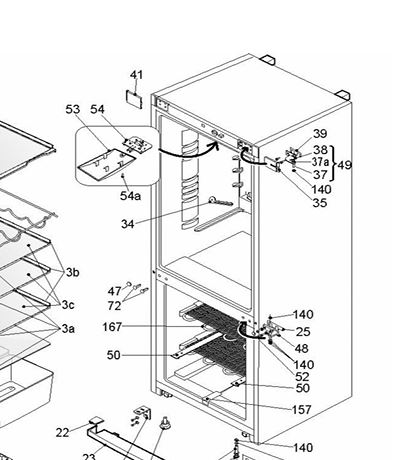 41
53
54
54a
39
38
37a
37
49
140
35
34
3b
3c
3a
47
72
167
50
140
25
48
140
52
50
157
22
23
140