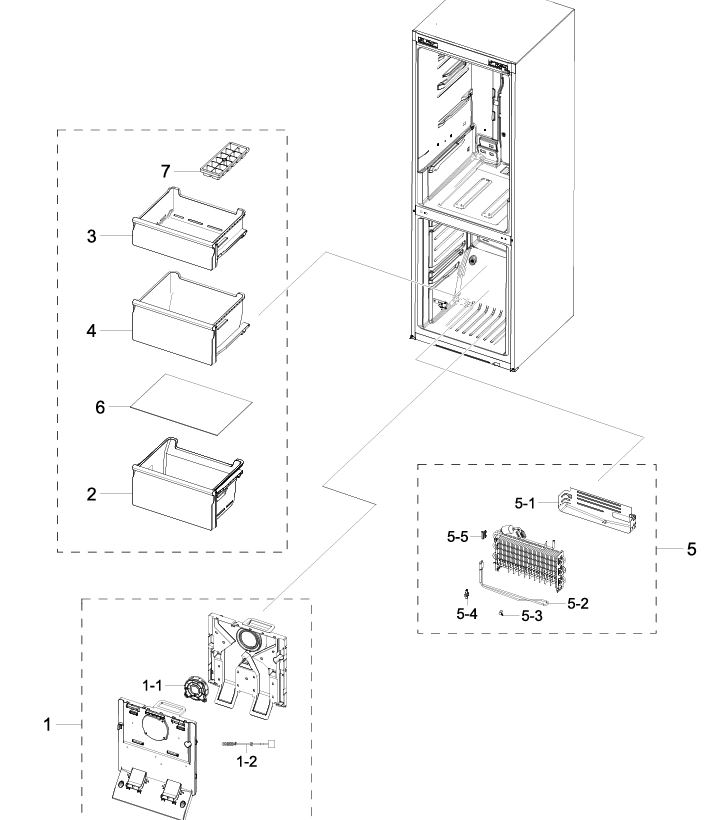 7
3
4
6
2
5-1
5-5
5
5-2
5-4
5-3
1-1
1
1-2