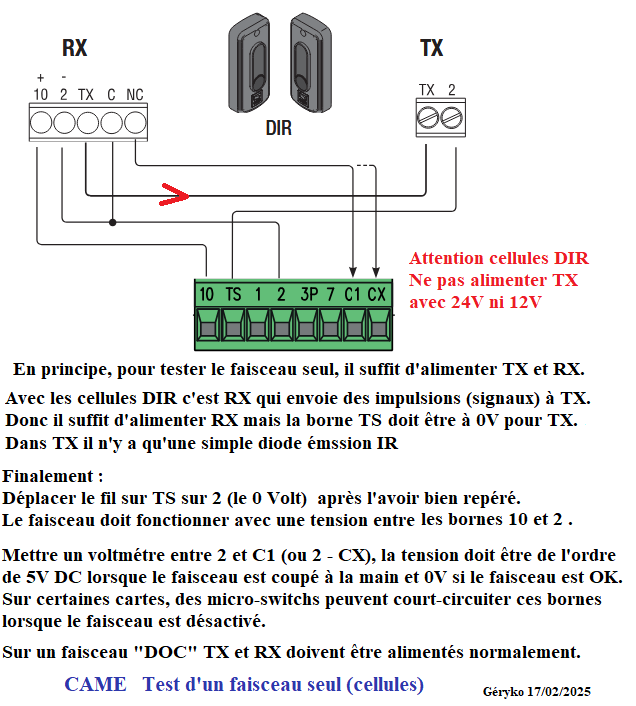 RX

+ -
10 2 TX C NC

DIR

TX

TX 2

10 TS 1 2 3P 7 C1 CX

Attention cellules DIR
Ne pas alimenter TX
avec 24V ni 12V

En principe, pour tester le faisceau seul, il suffit d'alimenter TX et RX.

Avec les cellules DIR c'est RX qui envoie des impulsions (signaux) à TX.
Donc il suffit d'alimenter RX mais la borne TS doit être à 0V pour TX.
Dans TX il n'y a qu'une simple diode émssion IR

Finalement :
Déplacer le fil sur TS sur 2 (le 0 Volt) après l'avoir bien repéré.
Le faisceau doit fonctionner avec une tension entre les bornes 10 et 2 .

Mettre un voltmétre entre 2 et C1 (ou 2 - CX), la tension doit être de l'ordre de 5V DC lorsque le faisceau est coupé à la main et 0V si le faisceau est OK.
Sur certaines cartes, des micro-switchs peuvent court-circuiter ces bornes lorsque le faisceau est désactivé.

Sur un faisceau "DOC" TX et RX doivent être alimentés normalement.

CAME Test d'un faisceau seul (cellules)

Géryko 17/02/2025