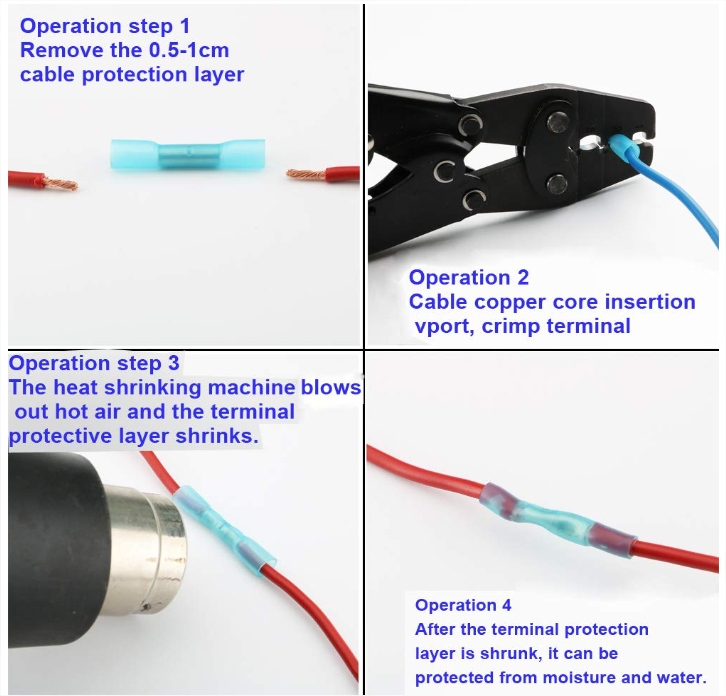 Operation step 1
Remove the 0.5-1cm cable protection layer

Operation 2
Cable copper core insertion vport, crimp terminal

Operation step 3
The heat shrinking machine blows out hot air and the terminal protective layer shrinks.

Operation 4
After the terminal protection layer is shrunk, it can be protected from moisture and water.