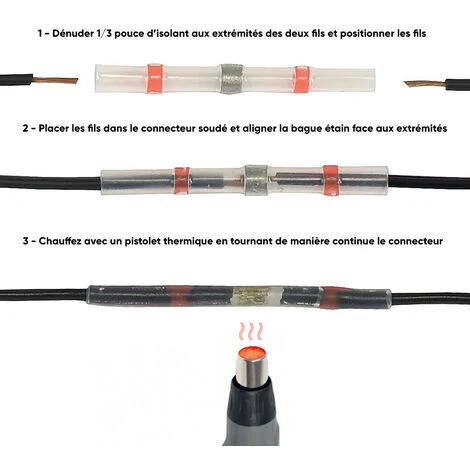 1 - Dénuder 1/3 pouce d'isolant aux extrémités des deux fils et positionner les fils

2 - Placer les fils dans le connecteur soudé et aligner la bague étain face aux extrémités

3 - Chauffez avec un pistolet thermique en tournant de manière continue le connecteur