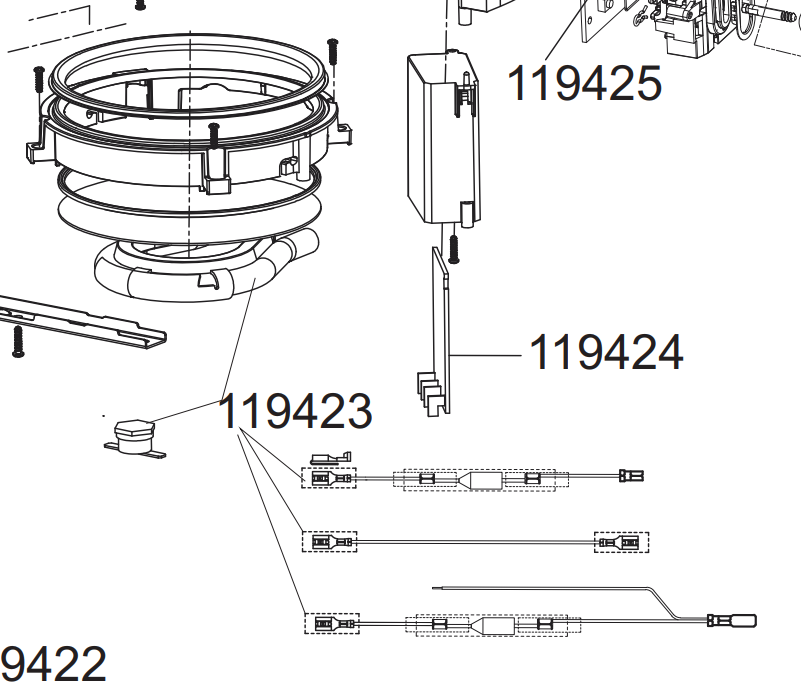 119425

119424

119423

9422