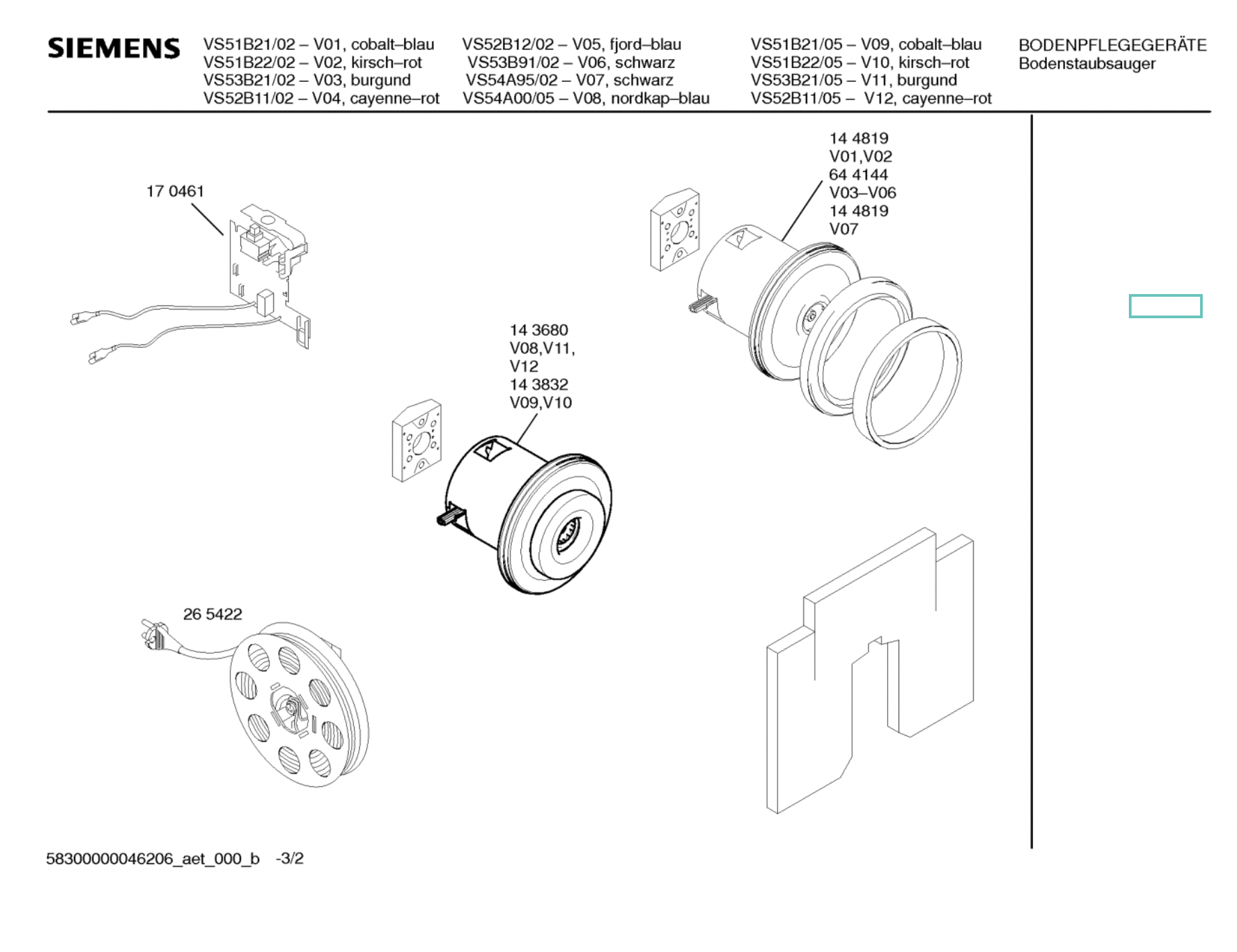 SIEMENS

VS51B21/02 – V01, cobalt–blau
VS51B22/02 – V02, kirsch–rot
VS53B21/02 – V03, burgund
VS52B11/02 – V04, cayenne–rot

VS52B12/02 – V05, fjord–blau
VS53B91/02 – V06, schwarz
VS54A95/02 – V07, schwarz
VS54A00/05 – V08, nordkap–blau

VS51B21/05 – V09, cobalt–blau
VS51B22/05 – V10, kirsch–rot
VS53B21/05 – V11, burgund
VS52B11/05 – V12, cayenne–rot

BODENPFLEGEGERÄTE
Bodenstaubsauger

17 0461

14 4819
V01,V02
64 4144
V03–V06
14 4819
V07

14 3680
V08,V11,
V12
14 3832
V09,V10

26 5422

58300000046206_aet_000_b -3/2