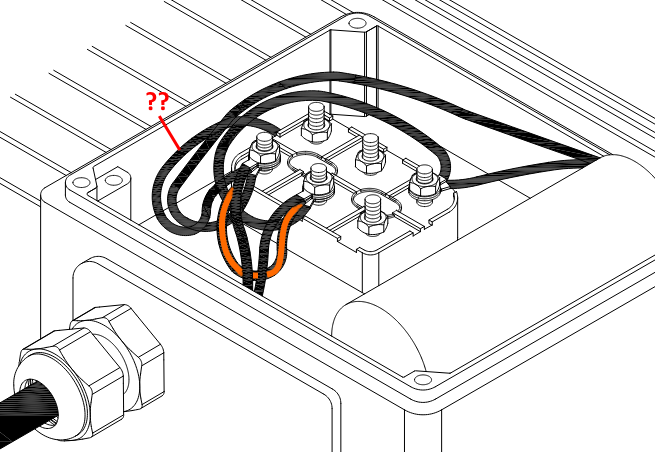 ??