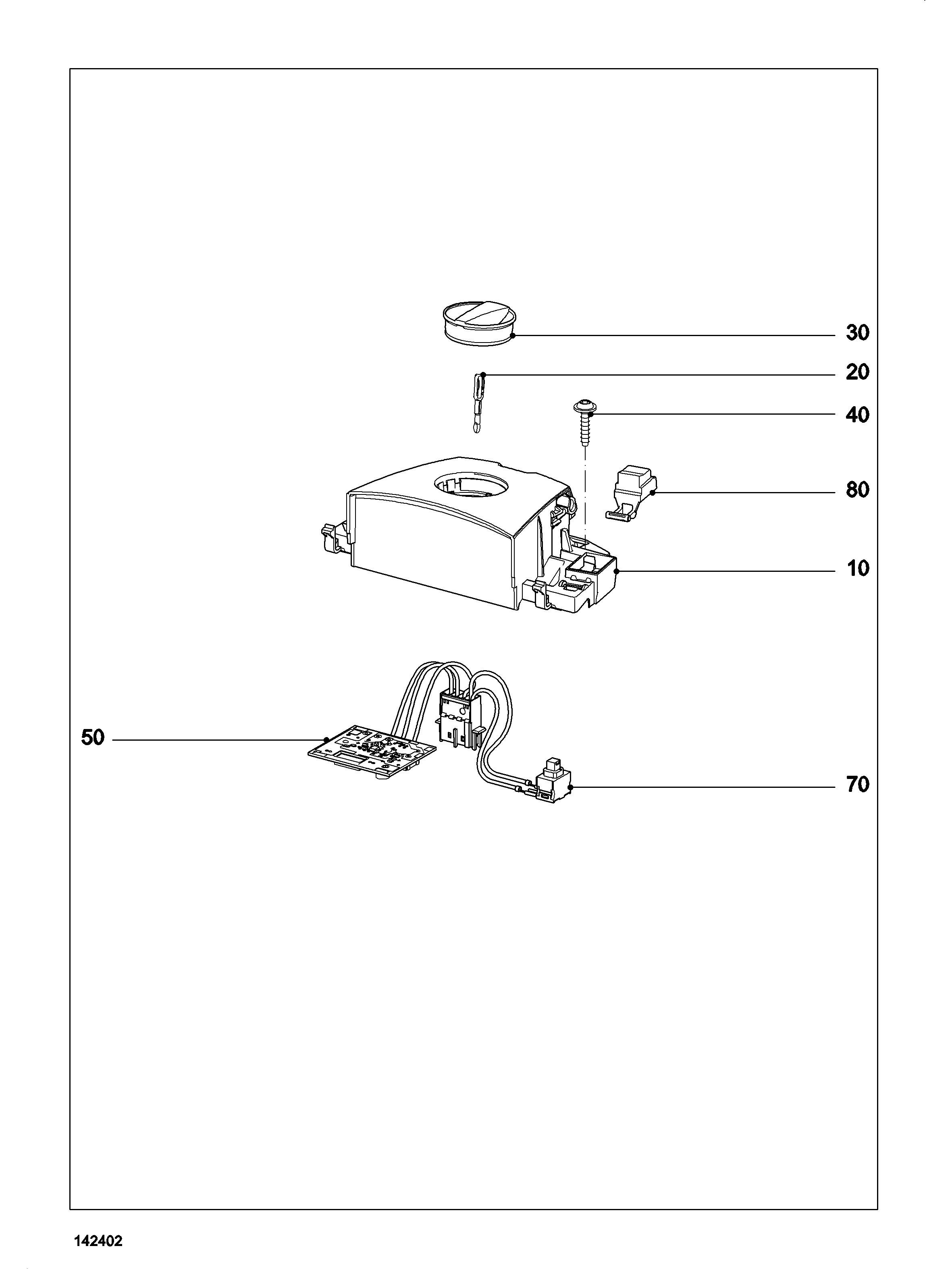 30

20

40

80

10

50

70

142402