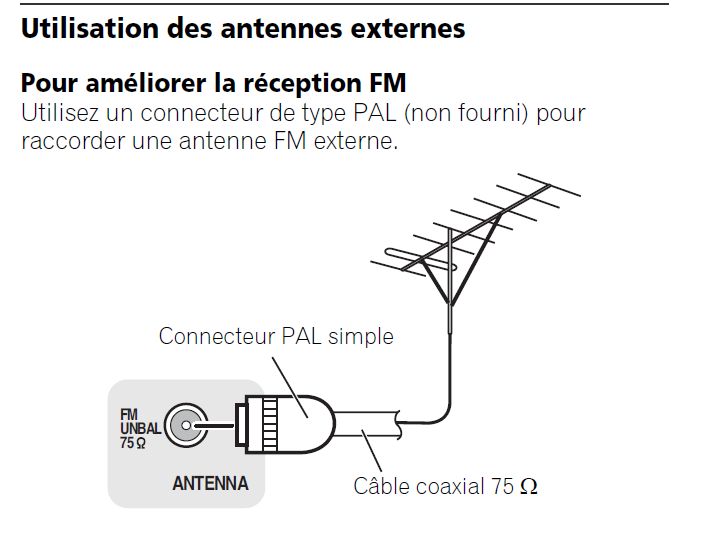 Utilisation des antennes externes

Pour améliorer la réception FM
Utilisez un connecteur de type PAL (non fourni) pour raccorder une antenne FM externe.

Connecteur PAL simple

FM
UNBAL
75 Ω

ANTENNA

Câble coaxial 75 Ω