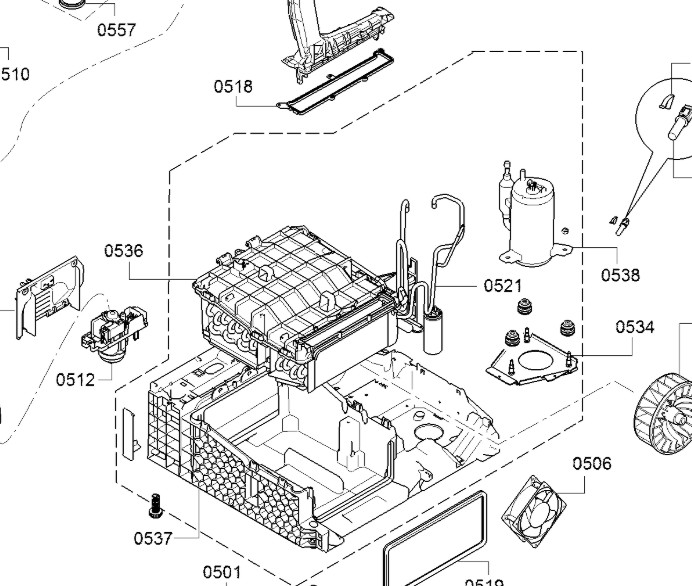 0557
510
0518
0536
0521
0538
0534
0512
0506
0537
0501
0519