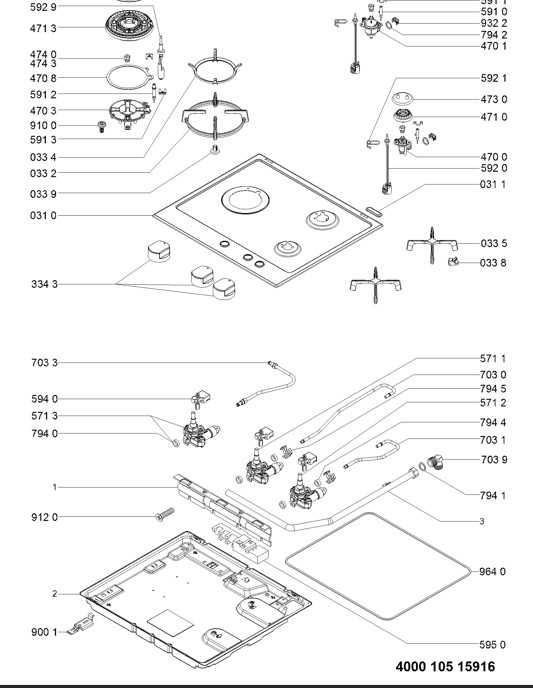 592 9
471 3
474 0
474 3
470 8
591 2
470 3
910 0
591 3
033 4
033 2
033 9
031 0
334 3
591 1
591 0
932 2
794 2
470 1
592 1
473 0
471 0
470 0
592 0
031 1
033 5
033 8
703 3
594 0
571 3
794 0
1
912 0
2
900 1
571 1
703 0
794 5
571 2
794 4
703 1
703 9
794 1
3
964 0
595 0
4000 105 15916