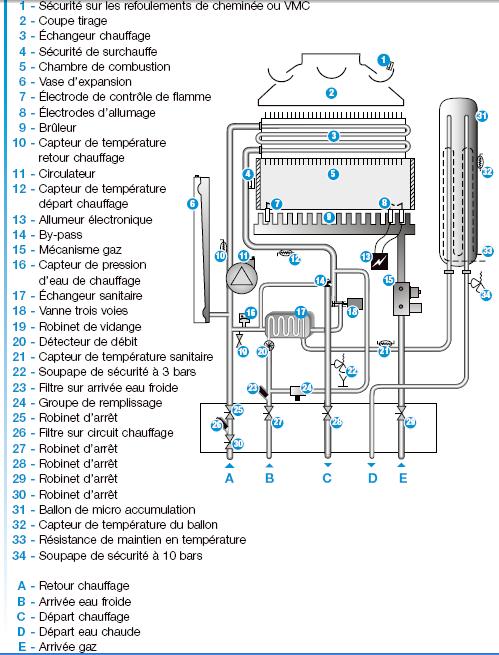 1 - Sécurité sur les refoulements de cheminée ou VMC
2 - Coupe tirage
3 - Échangeur chauffage
4 - Sécurité de surchauffe
5 - Chambre de combustion
6 - Vase d'expansion
7 - Électrode de contrôle de flamme
8 - Électrodes d'allumage
9 - Brûleur
10 - Capteur de température retour chauffage
11 - Circulateur
12 - Capteur de température départ chauffage
13 - Allumeur électronique
14 - By-pass
15 - Mécanisme gaz
16 - Capteur de pression d'eau de chauffage
17 - Échangeur sanitaire
18 - Vanne trois voies
19 - Robinet de vidange
20 - Détecteur de débit
21 - Capteur de température sanitaire
22 - Soupape de sécurité à 3 bars
23 - Filtre sur arrivée eau froide
24 - Groupe de remplissage
25 - Robinet d'arrêt
26 - Filtre sur circuit chauffage
27 - Robinet d'arrêt
28 - Robinet d'arrêt
29 - Robinet d'arrêt
30 - Robinet d'arrêt
31 - Ballon de micro accumulation
32 - Capteur de température du ballon
33 - Résistance de maintien en température
34 - Soupape de sécurité à 10 bars

A - Retour chauffage
B - Arrivée eau froide
C - Départ chauffage
D - Départ eau chaude
E - Arrivée gaz

1
2
3
4
5
6
7
8
9
10
11
12
13
14
15
16
17
18
19
20
21
22
23
24
25
26
27
28
29
30
31
32
33
34
A
B
C
D
E