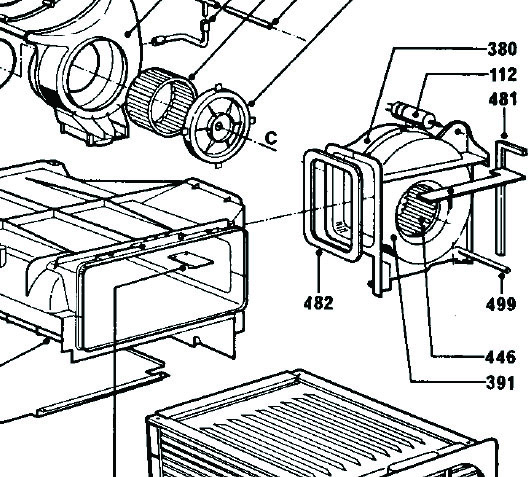 380
112
481
C
482
499
446
391